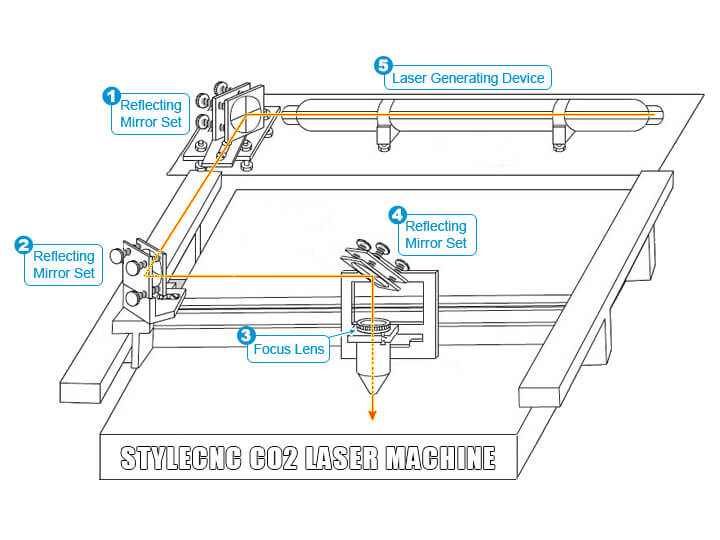 5 Laser Generating Device

1 Reflecting Mirror Set

4 Reflecting Mirror Set

2 Reflecting Mirror Set

3 Focus Lens

STYLECNC CO2 LASER MACHINE